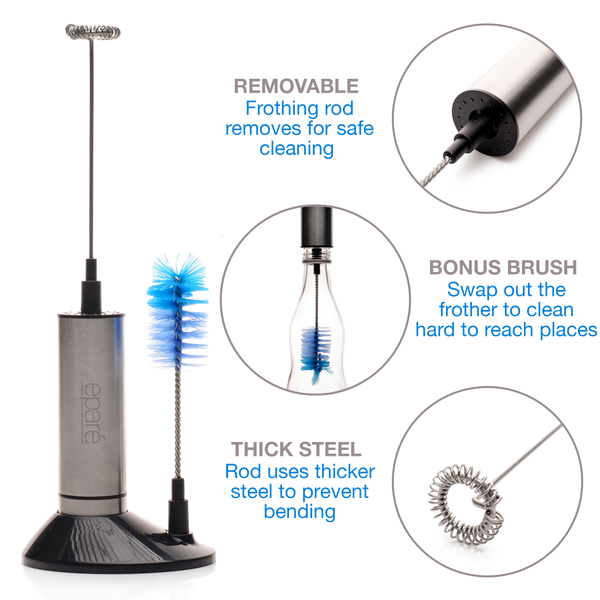 eparé

REMOVABLE
Frothing rod removes for safe cleaning

BONUS BRUSH
Swap out the frother to clean hard to reach places

THICK STEEL
Rod uses thicker steel to prevent bending